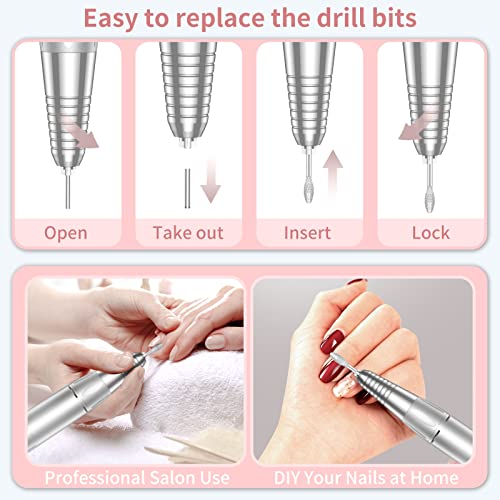 Easy to replace the drill bits

Open

Take out

Insert

Lock

Professional Salon Use

DIY Your Nails at Home