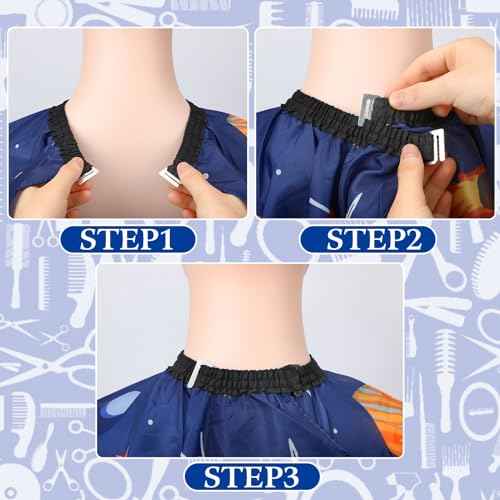 STEP1

STEP2

STEP3