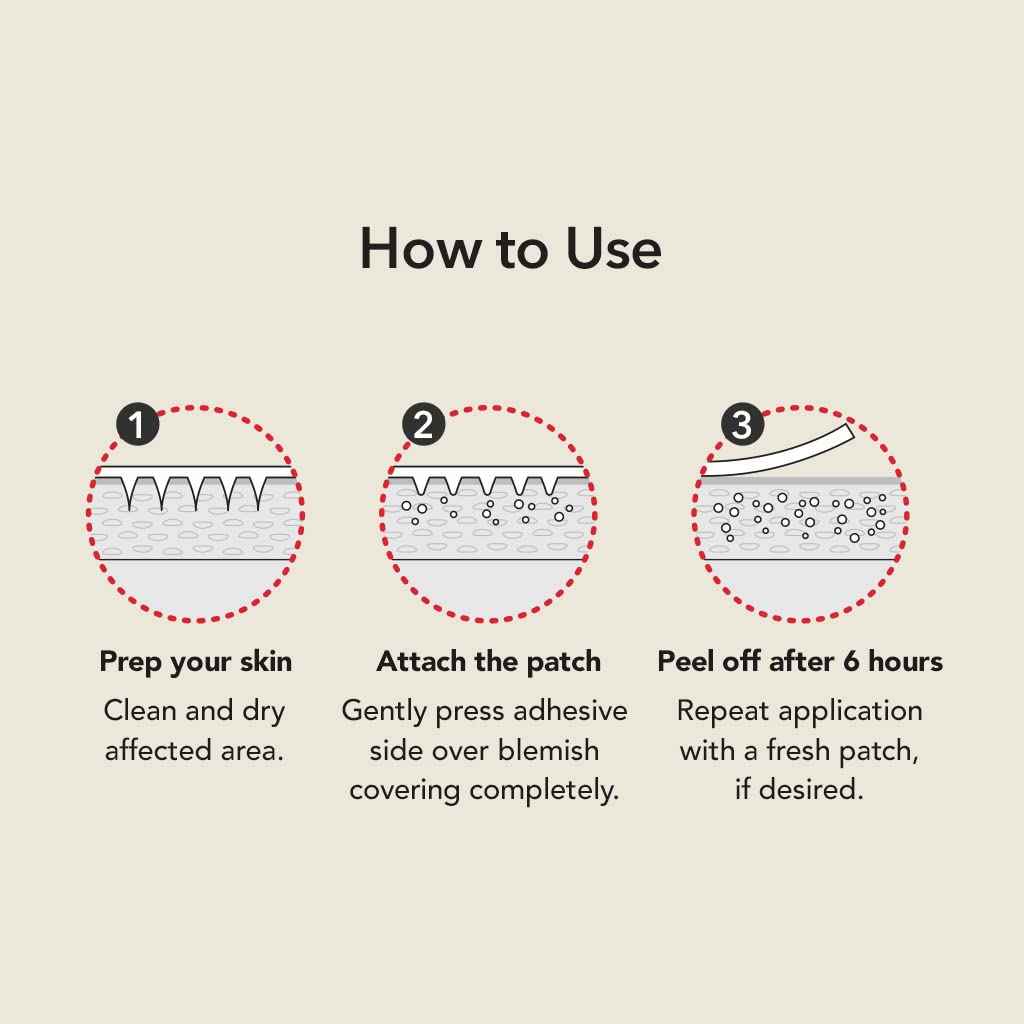 How to Use

1

Prep your skin

Clean and dry affected area.

2

Attach the patch

Gently press adhesive side over blemish covering completely.

3

Peel off after 6 hours

Repeat application with a fresh patch, if desired.