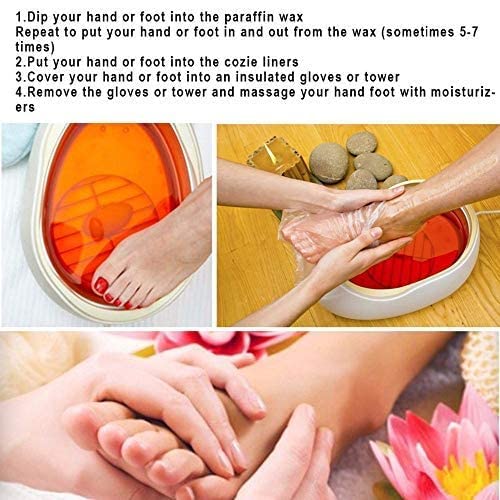 1.Dip your hand or foot into the paraffin wax
Repeat to put your hand or foot in and out from the wax (sometimes 5-7 times)
2.Put your hand or foot into the cozie liners
3.Cover your hand or foot into an insulated gloves or tower
4.Remove the gloves or tower and massage your hand foot with moisturizers