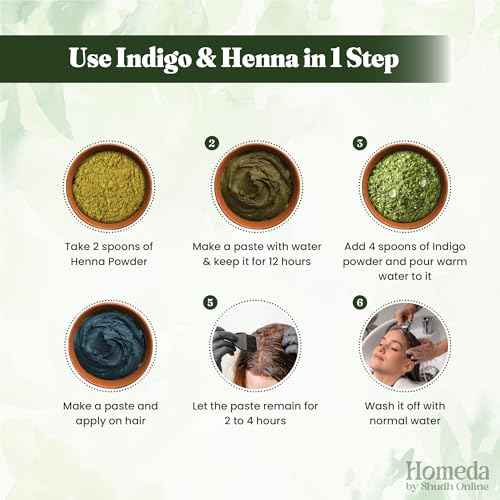 Use Indigo & Henna in 1 Step

Take 2 spoons of Henna Powder

2

Make a paste with water & keep it for 12 hours

3

Add 4 spoons of Indigo powder and pour warm water to it

Make a paste and apply on hair

5

Let the paste remain for 2 to 4 hours

6

Wash it off with normal water

Homeda
by Shudh Online