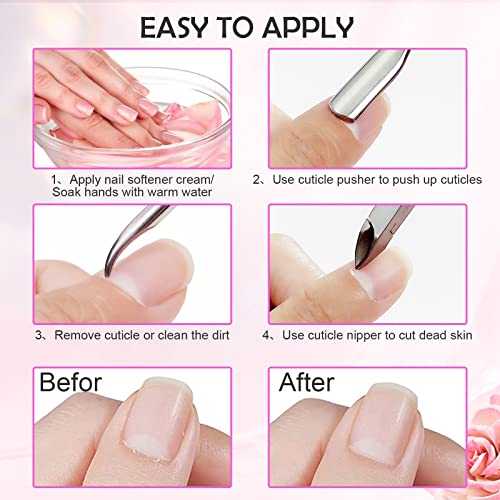 EASY TO APPLY

1、Apply nail softener cream/ Soak hands with warm water

2、Use cuticle pusher to push up cuticles

3、Remove cuticle or clean the dirt

4、Use cuticle nipper to cut dead skin

Befor

After