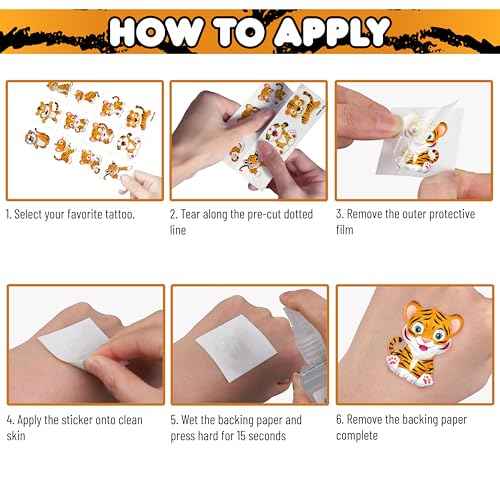 HOW TO APPLY

1. Select your favorite tattoo.

2. Tear along the pre-cut dotted line

3. Remove the outer protective film

4. Apply the sticker onto clean skin

5. Wet the backing paper and press hard for 15 seconds

6. Remove the backing paper complete