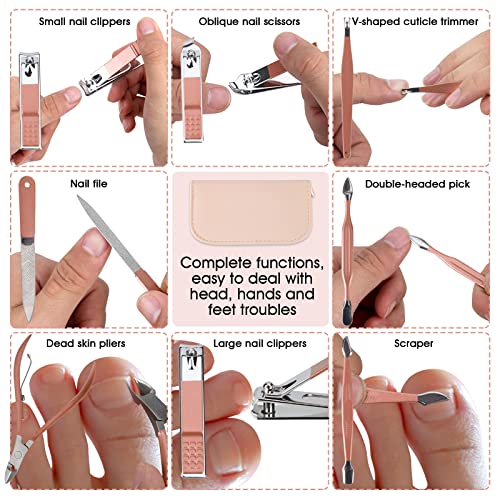 Small nail clippers

Oblique nail scissors

V-shaped cuticle trimmer

Nail file

Complete functions, easy to deal with head, hands and feet troubles

Double-headed pick

Dead skin pliers

Large nail clippers

Scraper