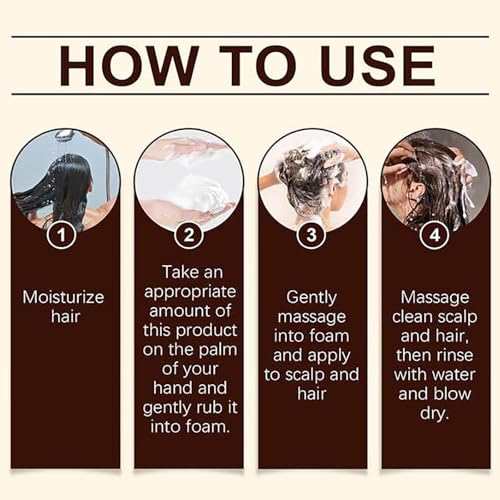 HOW TO USE

1

Moisturize hair

2

Take an appropriate amount of this product on the palm of your hand and gently rub it into foam.

3

Gently massage into foam and apply to scalp and hair

4

Massage clean scalp and hair, then rinse with water and blow dry.