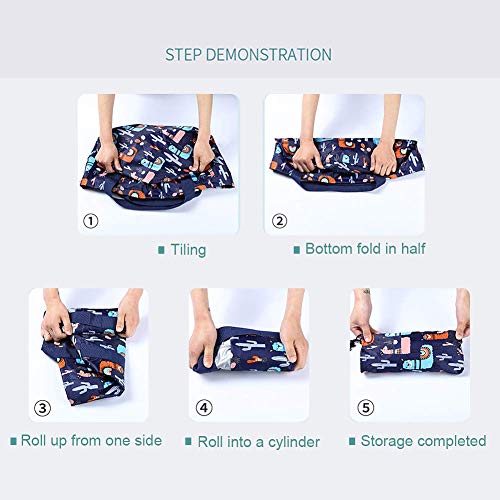 STEP DEMONSTRATION

①

■ Tiling

②

■ Bottom fold in half

③

■ Roll up from one side

④

■ Roll into a cylinder

⑤

■ Storage completed