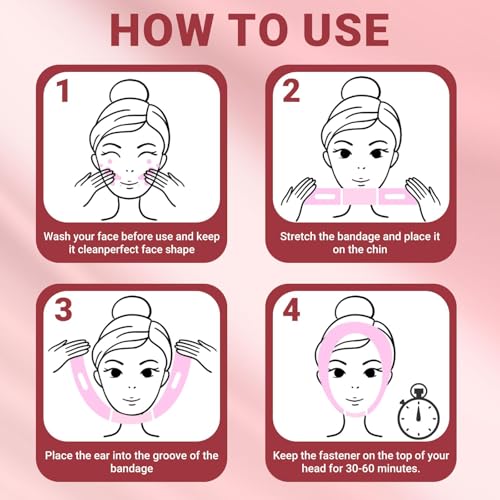 HOW TO USE

1

Wash your face before use and keep it cleanperfect face shape

2

Stretch the bandage and place it on the chin

3

Place the ear into the groove of the bandage

4

Keep the fastener on the top of your head for 30-60 minutes.