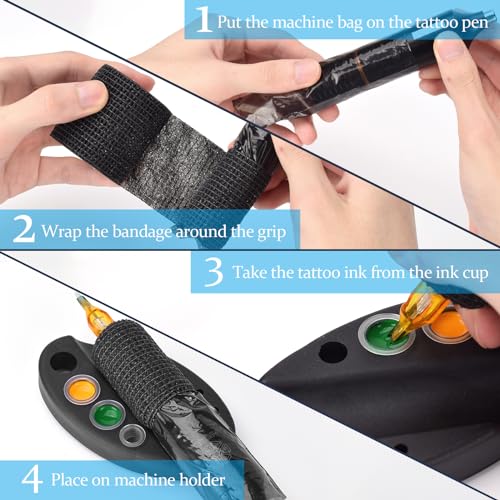 1 Put the machine bag on the tattoo pen

2 Wrap the bandage around the grip

3 Take the tattoo ink from the ink cup

4 Place on machine holder