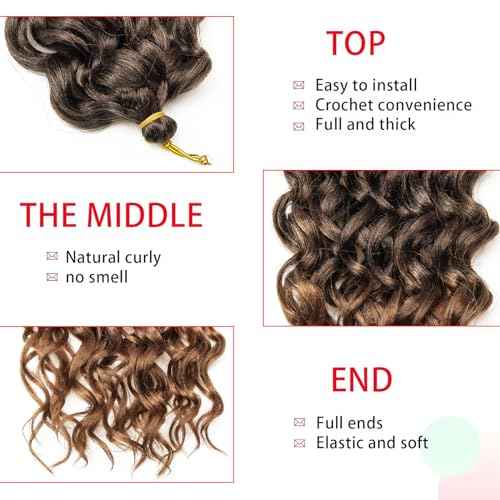 TOP

Easy to install
Crochet convenience
Full and thick

THE MIDDLE

Natural curly
no smell

END

Full ends
Elastic and soft