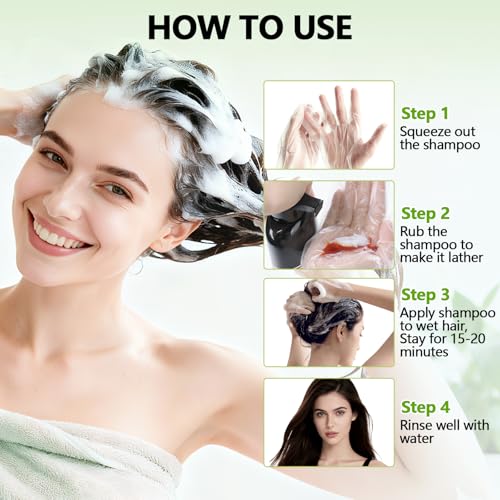 HOW TO USE

Step 1
Squeeze out the shampoo

Step 2
Rub the shampoo to make it lather

Step 3
Apply shampoo to wet hair, Stay for 15-20 minutes

Step 4
Rinse well with water