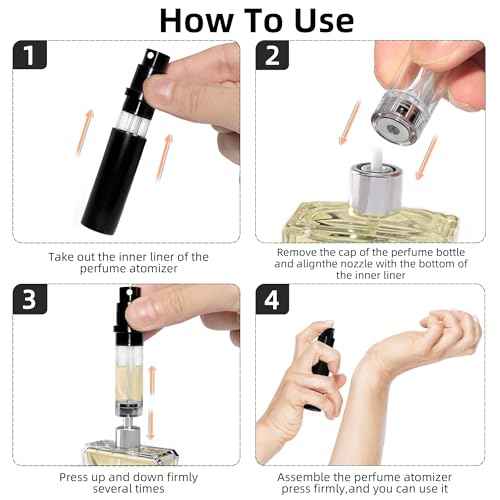 How To Use

1

Take out the inner liner of the perfume atomizer

2

Remove the cap of the perfume bottle and alignthe nozzle with the bottom of the inner liner

3

Press up and down firmly several times

4

Assemble the perfume atomizer press firmly,and you can use it