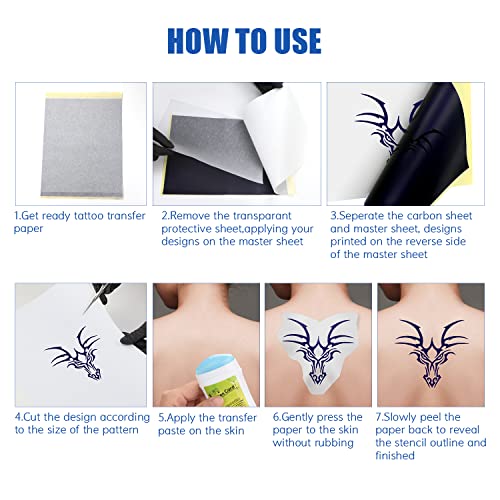 HOW TO USE

1.Get ready tattoo transfer paper

2.Remove the transparant protective sheet,applying your designs on the master sheet

3.Seperate the carbon sheet and master sheet, designs printed on the reverse side of the master sheet

4.Cut the design according to the size of the pattern

5.Apply the transfer paste on the skin

6.Gently press the paper to the skin without rubbing

7.Slowly peel the paper back to reveal the stencil outline and finished