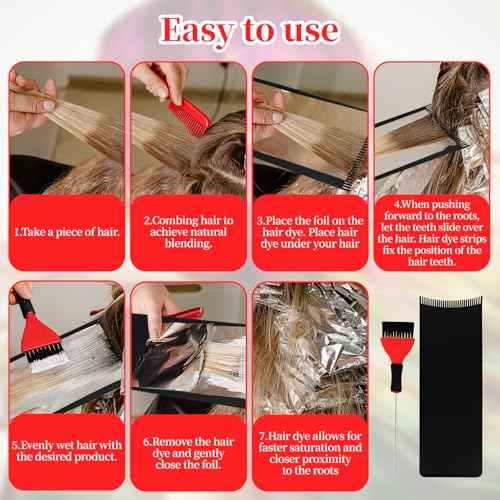 Easy to use

1.Take a piece of hair.

2.Combing hair to achieve natural blending.

3.Place the foil on the hair dye. Place hair dye under your hair

4.When pushing forward to the roots, let the teeth slide over the hair. Hair dye strips fix the position of the hair teeth.

5.Evenly wet hair with the desired product.

6.Remove the hair dye and gently close the foil.

7.Hair dye allows for faster saturation and closer proximity to the roots