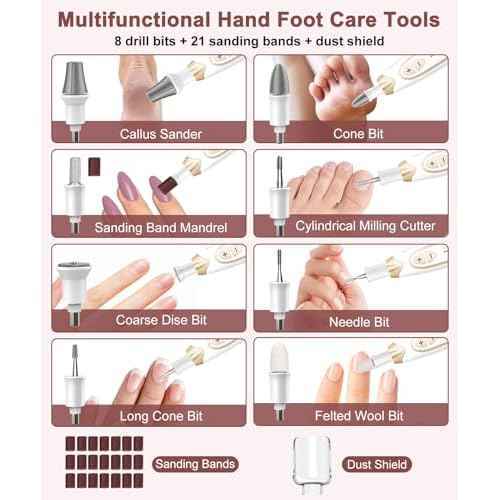 Multifunctional Hand Foot Care Tools
8 drill bits + 21 sanding bands + dust shield

Callus Sander

Cone Bit

Sanding Band Mandrel

Cylindrical Milling Cutter

Coarse Dise Bit

Needle Bit

Long Cone Bit

Felted Wool Bit

Sanding Bands

Dust Shield