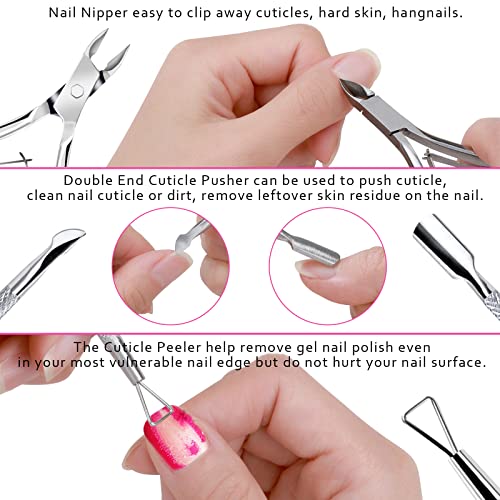 Nail Nipper easy to clip away cuticles, hard skin, hangnails.

Double End Cuticle Pusher can be used to push cuticle, clean nail cuticle or dirt, remove leftover skin residue on the nail.

The Cuticle Peeler help remove gel nail polish even in your most vulnerable nail edge but do not hurt your nail surface.