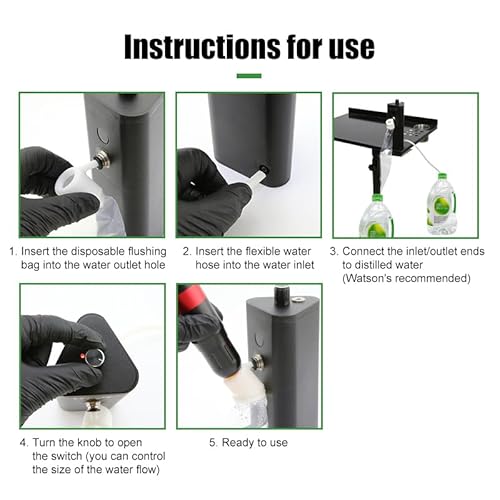 Instructions for use

1. Insert the disposable flushing bag into the water outlet hole

2. Insert the flexible water hose into the water inlet

3. Connect the inlet/outlet ends to distilled water (Watson's recommended)

4. Turn the knob to open the switch (you can control the size of the water flow)

5. Ready to use