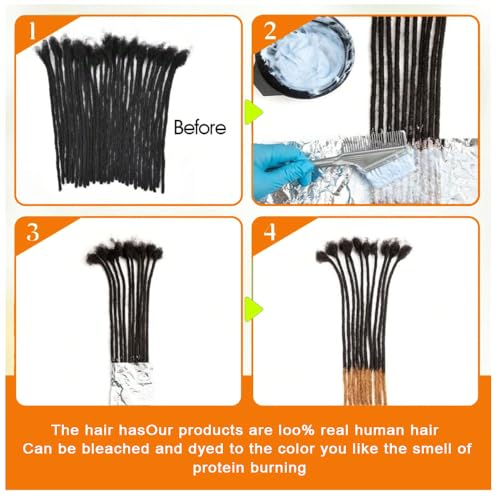 1

Before

2

3

4

The hair hasOur products are loo% real human hair
Can be bleached and dyed to the color you like the smell of protein burning