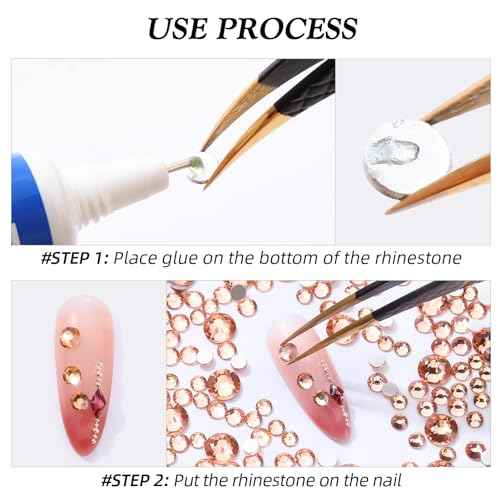 USE PROCESS

#STEP 1: Place glue on the bottom of the rhinestone

#STEP 2: Put the rhinestone on the nail