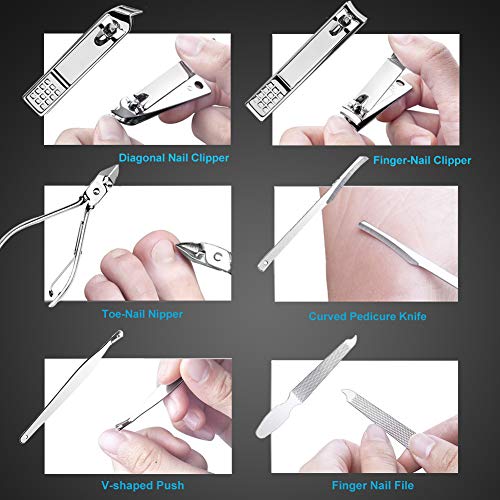 Diagonal Nail Clipper

Finger-Nail Clipper

Toe-Nail Nipper

Curved Pedicure Knife

V-shaped Push

Finger Nail File