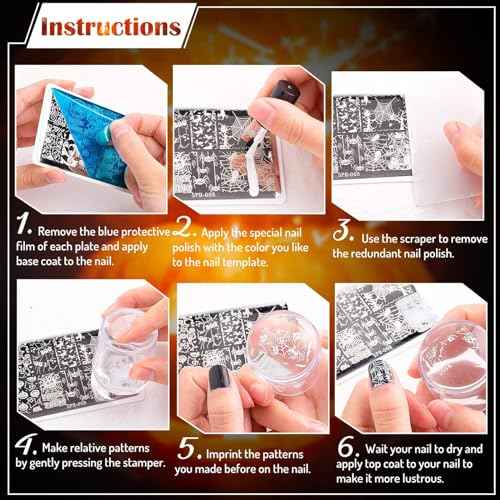 Instructions

1. Remove the blue protective film of each plate and apply base coat to the nail.

2. Apply the special nail polish with the color you like to the nail template.

3. Use the scraper to remove the redundant nail polish.

4. Make relative patterns by gently pressing the stamper.

5. Imprint the patterns you made before on the nail.

6. Wait your nail to dry and apply top coat to your nail to make it more lustrous.