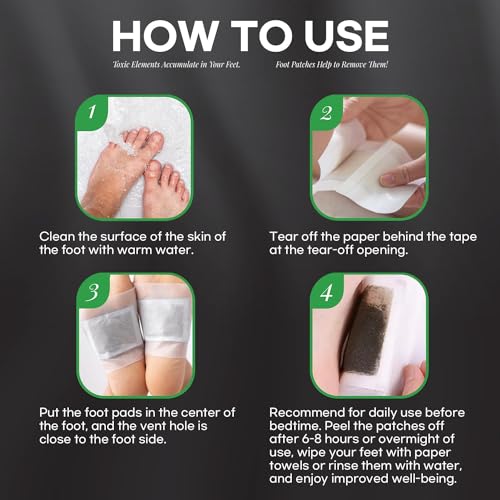 HOW TO USE

Toxic Elements Accumulate in Your Feet.

Foot Patches Help to Remove Them!

1

Clean the surface of the skin of the foot with warm water.

2

Tear off the paper behind the tape at the tear-off opening.

3

Put the foot pads in the center of the foot, and the vent hole is close to the foot side.

4

Recommend for daily use before bedtime. Peel the patches off after 6-8 hours or overmight of use, wipe your feet with paper towels or rinse them with water, and enjoy improved well-being.