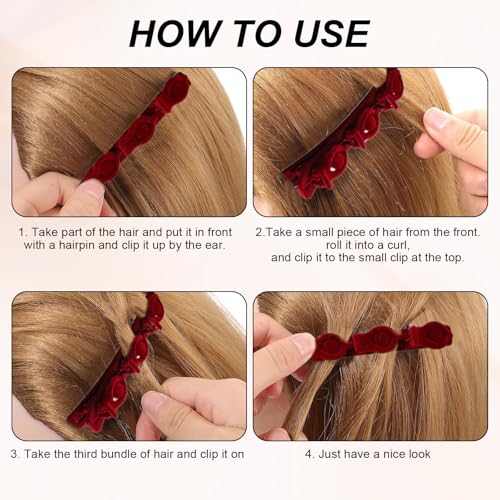 HOW TO USE

1. Take part of the hair and put it in front with a hairpin and clip it up by the ear.

2.Take a small piece of hair from the front. roll it into a curl, and clip it to the small clip at the top.

3. Take the third bundle of hair and clip it on

4. Just have a nice look