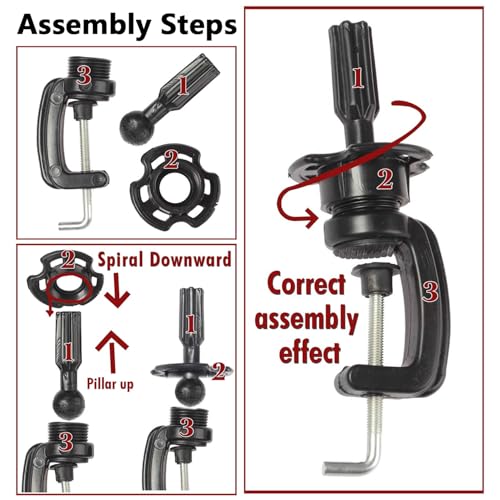 Assembly Steps

3
1
2

2
Spiral Downward
1
Pillar up
3
1
2
3

1
2
Correct assembly effect
3