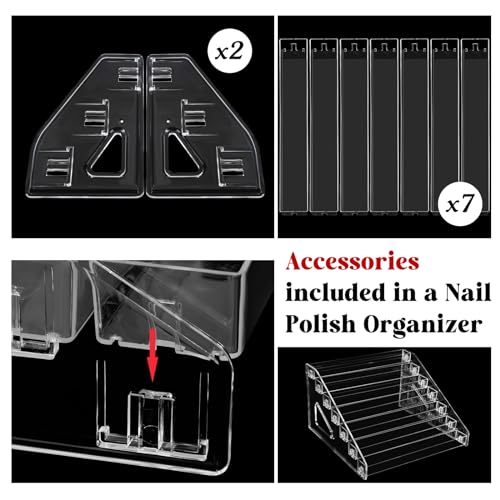 x2

x7

Accessories included in a Nail Polish Organizer