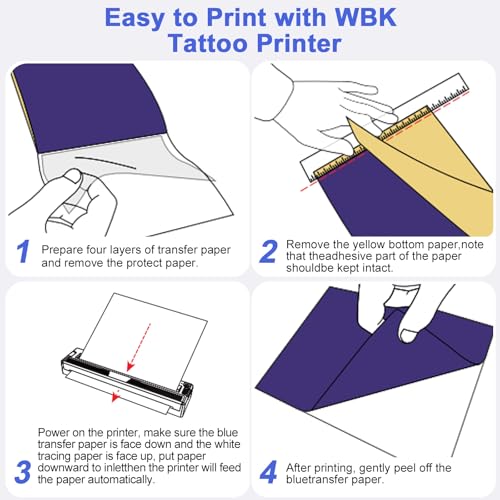 Easy to Print with WBK Tattoo Printer

1 Prepare four layers of transfer paper and remove the protect paper.

2 Remove the yellow bottom paper,note that theadhesive part of the paper shouldbe kept intact.

3 Power on the printer, make sure the blue transfer paper is face down and the white tracing paper is face up, put paper downward to inletthen the printer will feed the paper automatically.

4 After printing, gently peel off the bluetransfer paper.