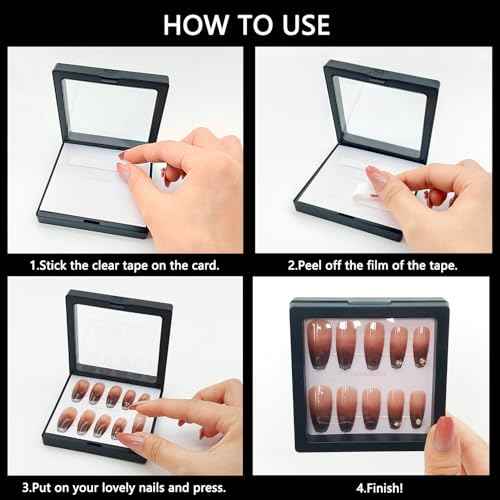 HOW TO USE

1.Stick the clear tape on the card.

2.Peel off the film of the tape.

3.Put on your lovely nails and press.

4.Finish!