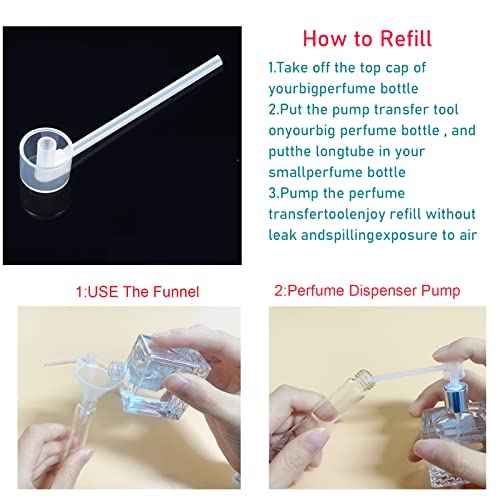 How to Refill

1.Take off the top cap of yourbigperfume bottle
2.Put the pump transfer tool onyourbig perfume bottle , and putthe longtube in your smallperfume bottle
3.Pump the perfume transfertoolenjoy refill without leak andspillingexposure to air

1:USE The Funnel

2:Perfume Dispenser Pump