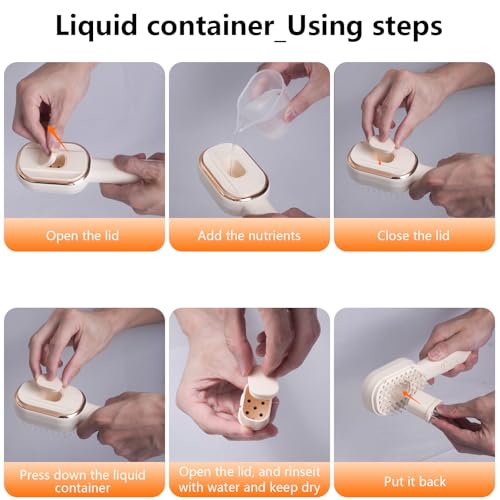 Liquid container_Using steps

Open the lid

Add the nutrients

Close the lid

Press down the liquid container

Open the lid, and rinseit with water and keep dry

Put it back