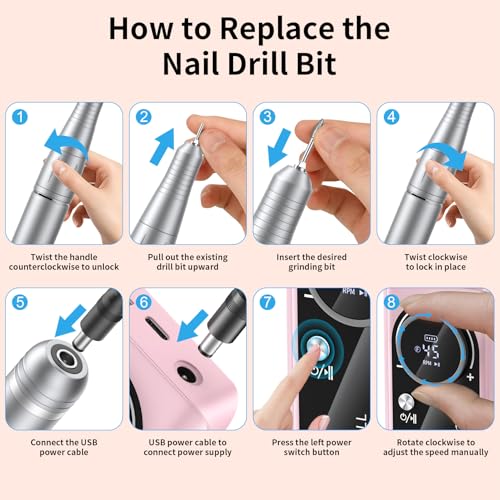 How to Replace the Nail Drill Bit

1

Twist the handle counterclockwise to unlock

2

Pull out the existing drill bit upward

3

Insert the desired grinding bit

4

Twist clockwise to lock in place

5

Connect the USB power cable

6

USB power cable to connect power supply

7

RPM

Press the left power switch button

8

45

RPM

+

Rotate clockwise to adjust the speed manually