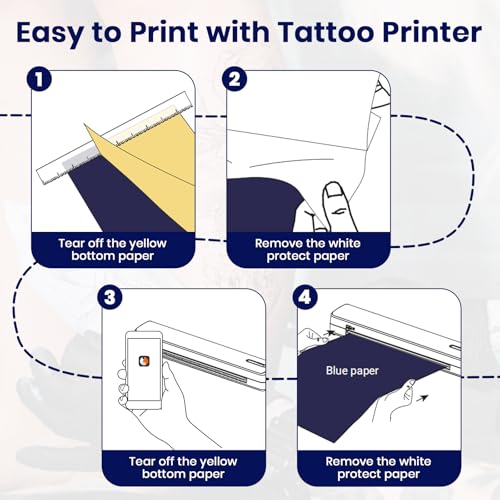 Easy to Print with Tattoo Printer

1

Tear off the yellow bottom paper

2

Remove the white protect paper

3

Tear off the yellow bottom paper

4

Blue paper

Remove the white protect paper