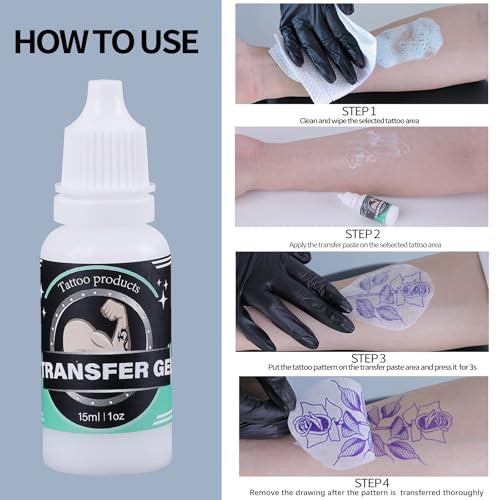 HOW TO USE

Tattoo products

TRANSFER GE

15ml | 1oz

STEP 1
Clean and wipe the selected tattoo area

STEP 2
Apply the transfer paste on the selsected tattoo area

STEP 3
Put the tattoo pattern on the transfer paste area and press it for 3s

STEP 4
Remove the drawing after the pattern is transferred thoroughly