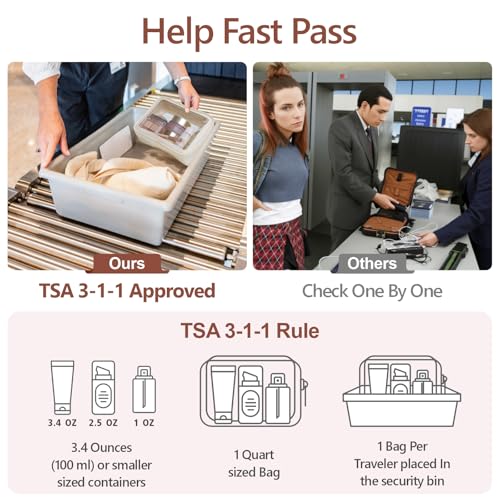 Help Fast Pass

Ours

TSA 3-1-1 Approved

Others

Check One By One

TSA 3-1-1 Rule

3.4 OZ 2.5 OZ 1 OZ

3.4 Ounces (100 ml) or smaller sized containers

1 Quart sized Bag

1 Bag Per Traveler placed In the security bin