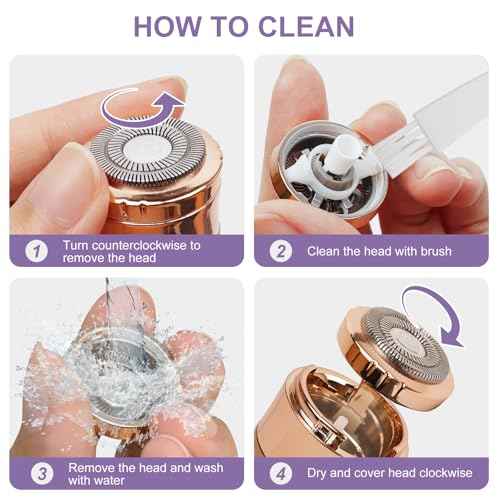 HOW TO CLEAN

1 Turn counterclockwise to remove the head

2 Clean the head with brush

3 Remove the head and wash with water

4 Dry and cover head clockwise