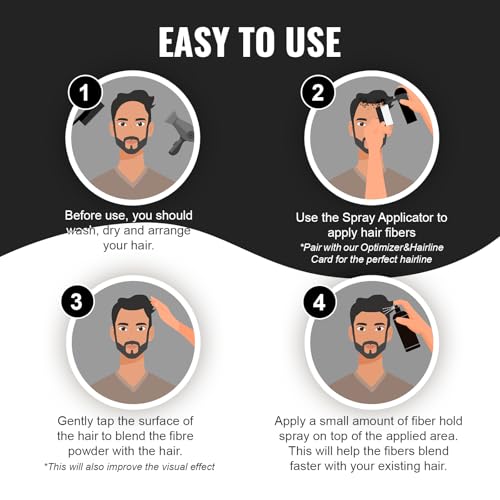 EASY TO USE

1

Before use, you should wash, dry and arrange your hair.

2

Use the Spray Applicator to apply hair fibers

*Pair with our Optimizer&Hairline Card for the perfect hairline

3

Gently tap the surface of the hair to blend the fibre powder with the hair.

*This will also improve the visual effect

4

Apply a small amount of fiber hold spray on top of the applied area. This will help the fibers blend faster with your existing hair.