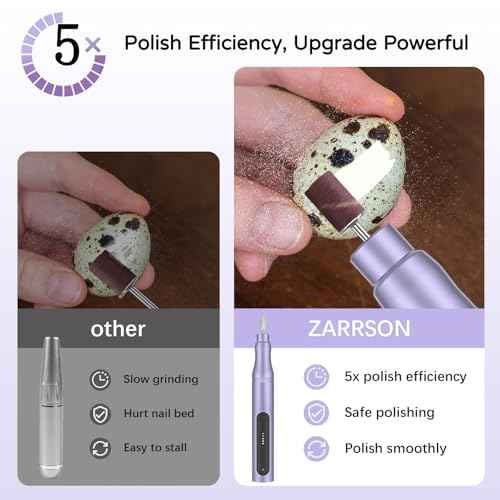 5×

Polish Efficiency, Upgrade Powerful

other

Slow grinding

Hurt nail bed

Easy to stall

ZARRSON

5x polish efficiency

Safe polishing

Polish smoothly