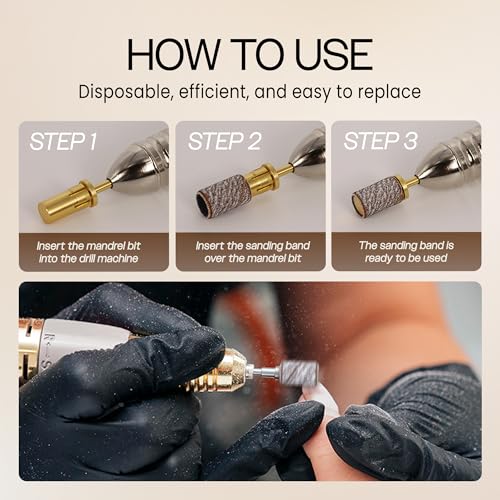 HOW TO USE

Disposable, efficient, and easy to replace

STEP 1

Insert the mandrel bit into the drill machine

STEP 2

Insert the sanding band over the mandrel bit

STEP 3

The sanding band is ready to be used