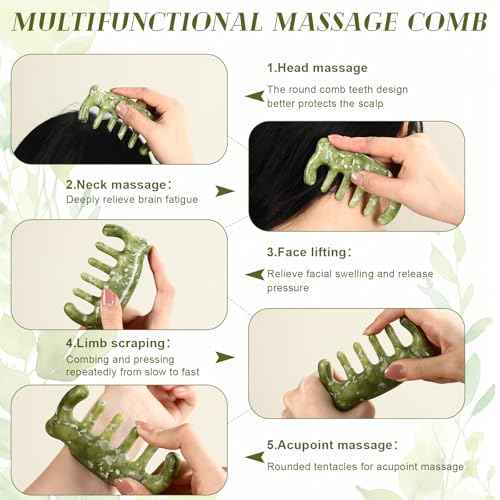 MULTIFUNCTIONAL MASSAGE COMB

1.Head massage
The round comb teeth design better protects the scalp

2.Neck massage:
Deeply relieve brain fatigue

3.Face lifting:
Relieve facial swelling and release pressure

4.Limb scraping:
Combing and pressing repeatedly from slow to fast

5.Acupoint massage:
Rounded tentacles for acupoint massage