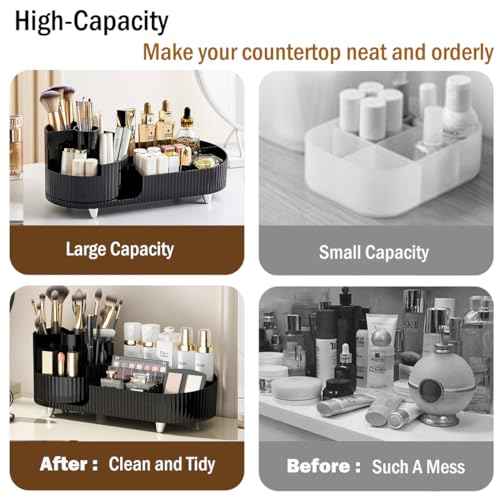 High-Capacity
Make your countertop neat and orderly

Large Capacity

Small Capacity

After : Clean and Tidy

Before : Such A Mess