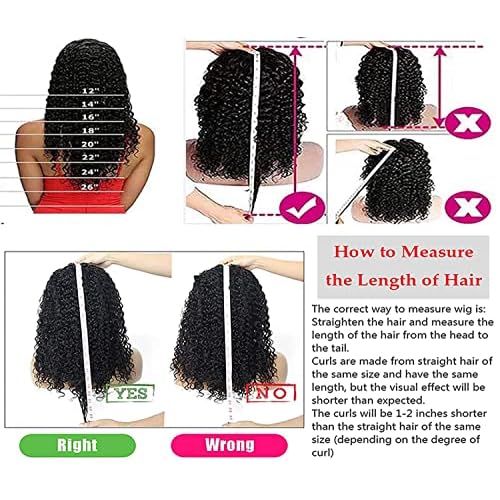 12"
14"
16"
18"
20"
22"
24"
26"

YES

NO

Right

Wrong

How to Measure the Length of Hair

The correct way to measure wig is: Straighten the hair and measure the length of the hair from the head to the tail.
Curls are made from straight hair of the same size and have the same length, but the visual effect will be shorter than expected.
The curls will be 1-2 inches shorter than the straight hair of the same size (depending on the degree of curl)