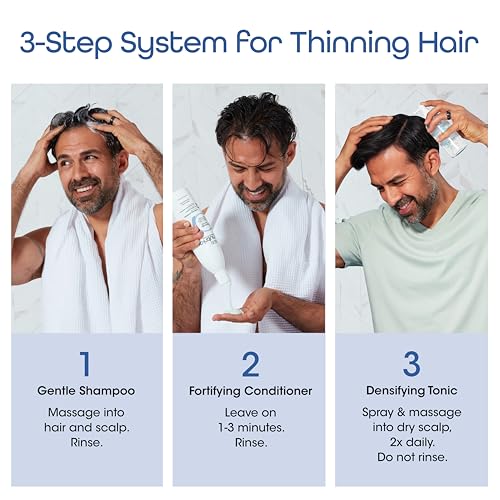 3-Step System for Thinning Hair

1
Gentle Shampoo
Massage into hair and scalp. Rinse.

2
Fortifying Conditioner
Leave on 1-3 minutes. Rinse.

3
Densifying Tonic
Spray & massage into dry scalp, 2x daily. Do not rinse.