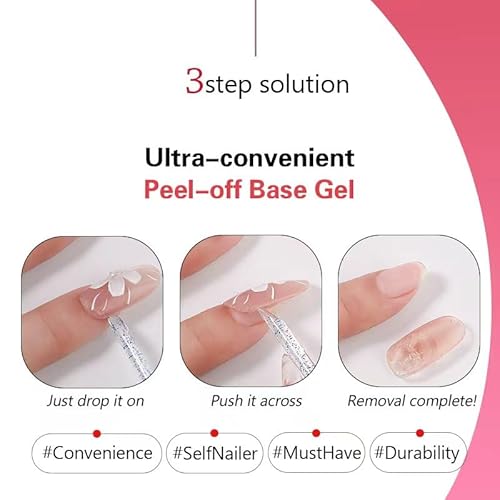 3step solution

Ultra–convenient
Peel–off Base Gel

Just drop it on

Push it across

Removal complete!

#Convenience

#SelfNailer

#MustHave

#Durability