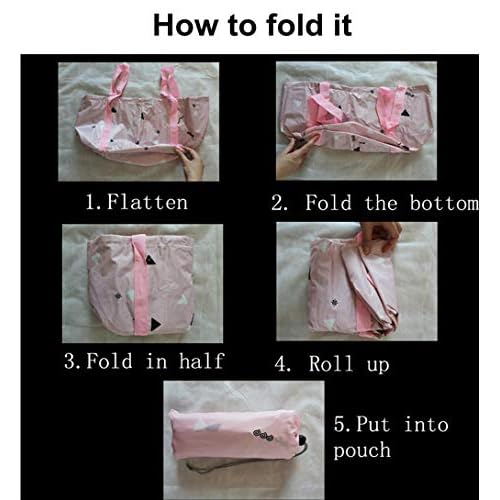 How to fold it

1. Flatten

2. Fold the bottom

3. Fold in half

4. Roll up

5. Put into pouch