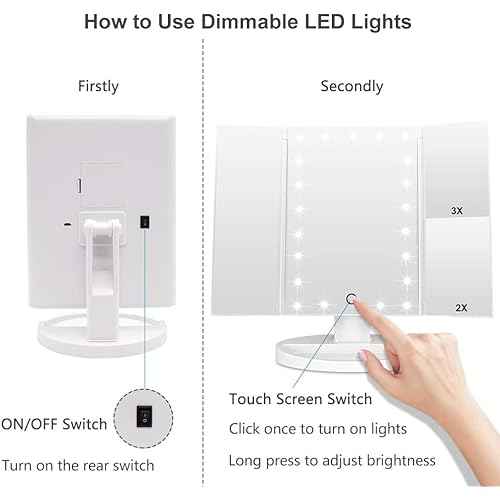 How to Use Dimmable LED Lights

Firstly

ON/OFF Switch

Turn on the rear switch

Secondly

3X

2X

Touch Screen Switch

Click once to turn on lights

Long press to adjust brightness