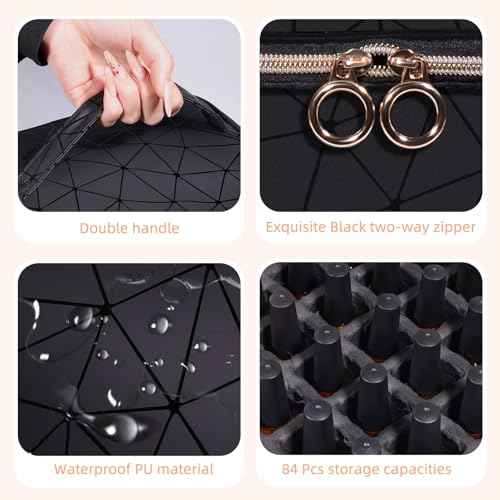 Double handle

Exquisite Black two-way zipper

Waterproof PU material

84 Pcs storage capacities