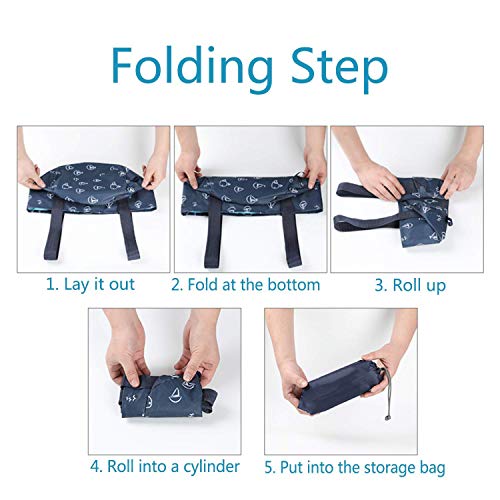 Folding Step

1. Lay it out

2. Fold at the bottom

3. Roll up

4. Roll into a cylinder

5. Put into the storage bag