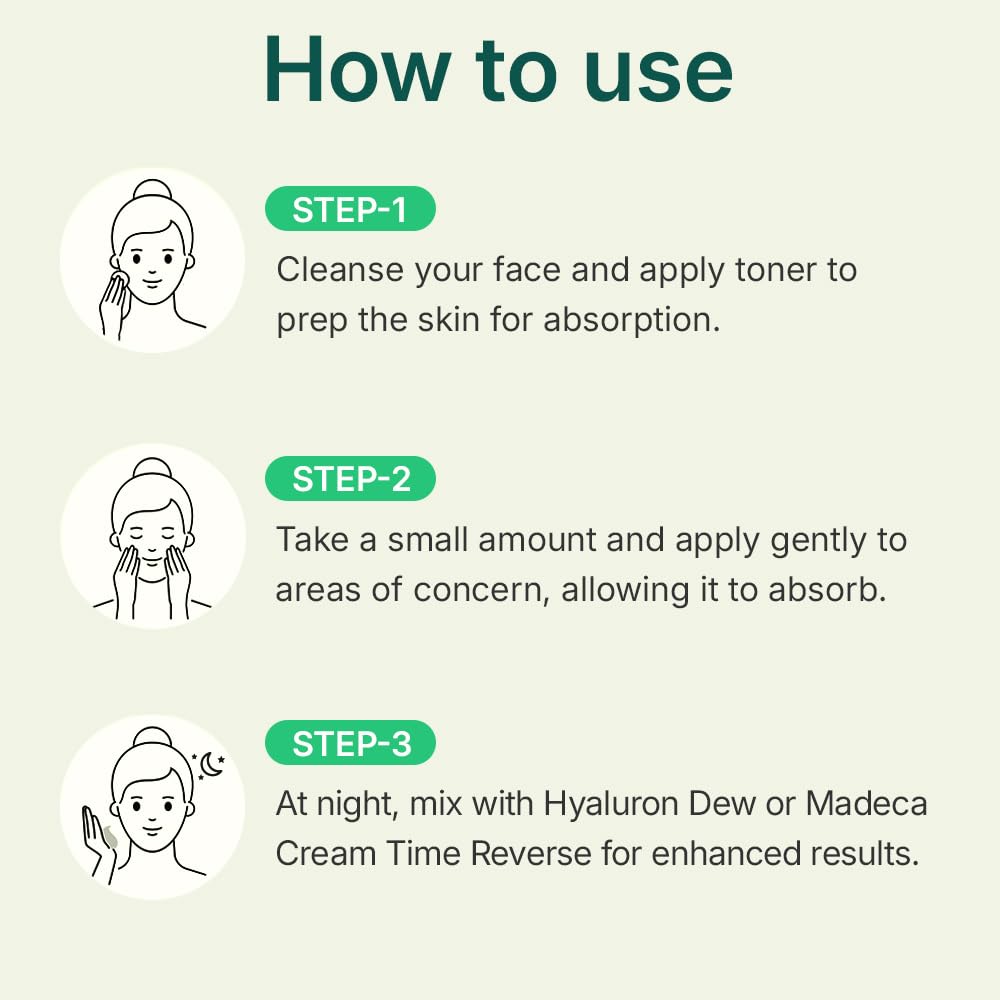 How to use

STEP-1

Cleanse your face and apply toner to prep the skin for absorption.

STEP-2

Take a small amount and apply gently to areas of concern, allowing it to absorb.

STEP-3

At night, mix with Hyaluron Dew or Madeca Cream Time Reverse for enhanced results.